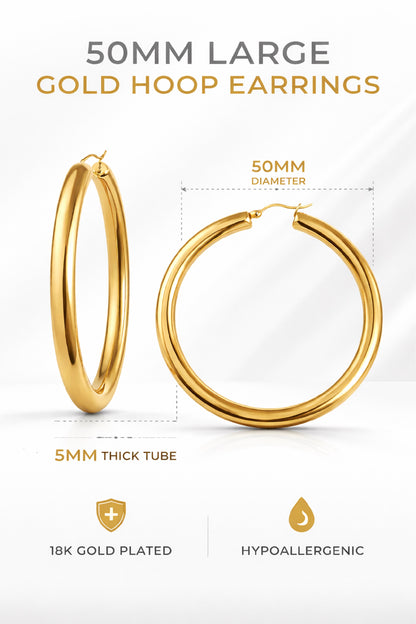 50MM LARGE
GOLD HOOP EARRINGS

50MM
DIAMETER

5MM THICK TUBE

18K GOLD PLATED

HYPOALLERGENIC